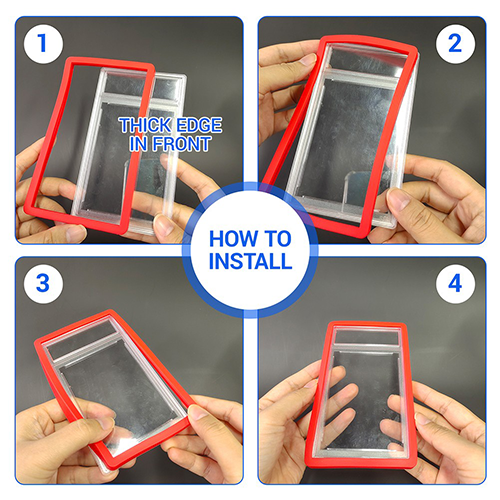 1

THICK EDGE IN FRONT

2

HOW TO INSTALL

3

4